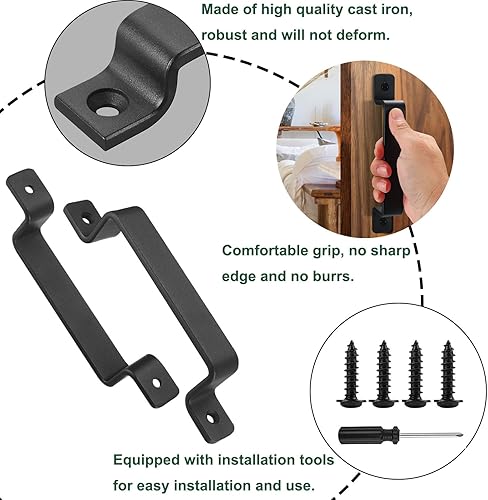 Made of high quality cast iron, robust and will not deform.

Comfortable grip, no sharp edge and no burrs.

Equipped with installation tools for easy installation and use.