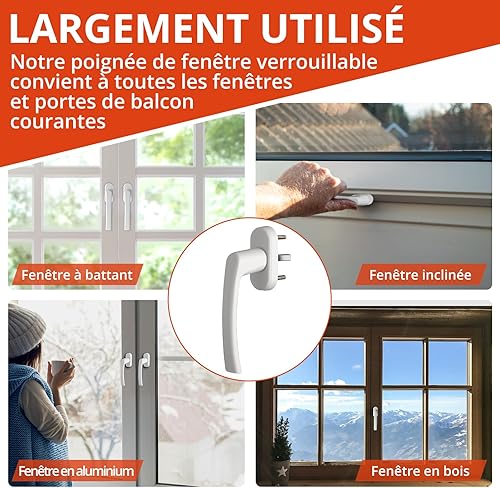 LARGEMENT UTILISÉ

Notre poignée de fenêtre verrouillable convient à toutes les fenêtres et portes de balcon courantes

Fenêtre à battant

Fenêtre inclinée

Fenêtre en aluminium

Fenêtre en bois