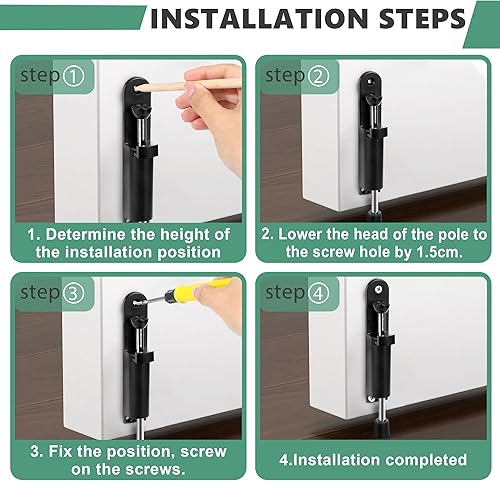 INSTALLATION STEPS

step①

1. Determine the height of the installation position

step②

2. Lower the head of the pole to the screw hole by 1.5cm.

step③

3. Fix the position, screw on the screws.

step④

4.Installation completed