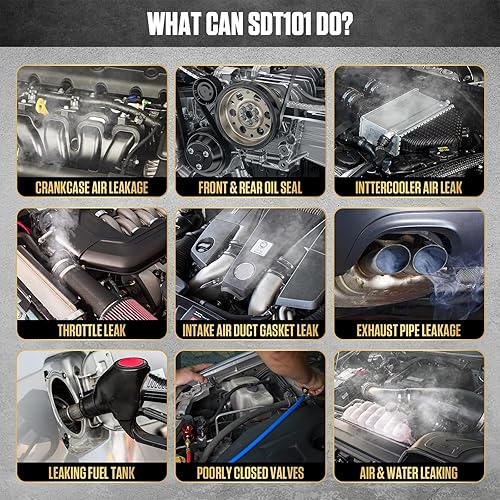 WHAT CAN SDT101 DO?

CRANKCASE AIR LEAKAGE

FRONT & REAR OIL SEAL

INTTERCOOLER AIR LEAK

THROTTLE LEAK

INTAKE AIR DUCT GASKET LEAK

EXHAUST PIPE LEAKAGE

LEAKING FUEL TANK

POORLY CLOSED VALVES

AIR & WATER LEAKING