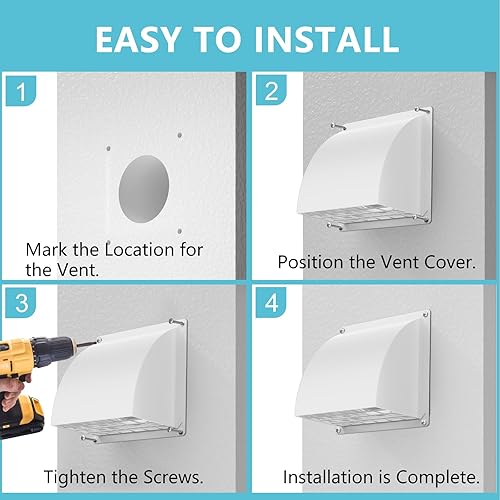 EASY TO INSTALL

1

Mark the Location for the Vent.

2

Position the Vent Cover.

3

Tighten the Screws.

4

Installation is Complete.