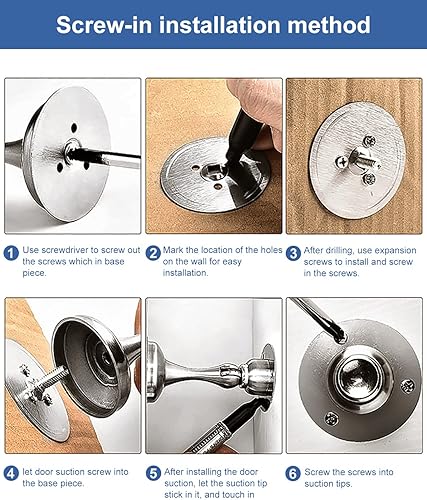 Screw-in installation method

1 Use screwdriver to screw out the screws which in base piece.

2 Mark the location of the holes on the wall for easy installation.

3 After drilling, use expansion screws to install and screw in the screws.

4 let door suction screw into the base piece.

5 After installing the door suction, let the suction tip stick in it, and touch in

6 Screw the screws into suction tips.