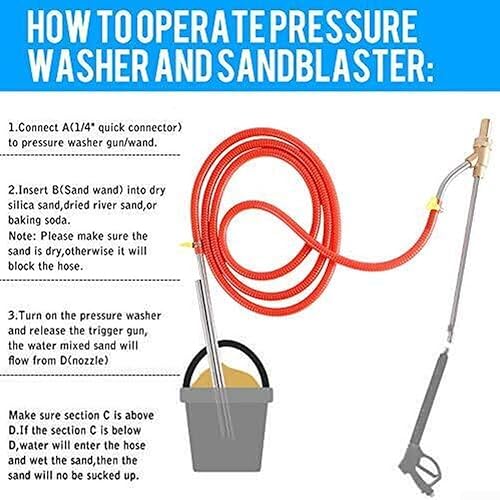 HOW TO OPERATE PRESSURE WASHER AND SANDBLASTER:

1.Connect A(1/4" quick connector) to pressure washer gun/wand.

2.Insert B(Sand wand) into dry silica sand,dried river sand,or baking soda.
Note: Please make sure the sand is dry,otherwise it will block the hose.

3.Turn on the pressure washer and release the trigger gun, the water mixed sand will flow from D(nozzle)

Make sure section C is above D.If the section C is below D,water will enter the hose and wet the sand,then the sand will no be sucked up.