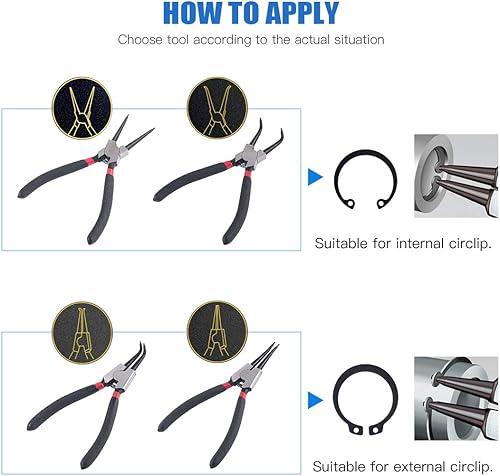 HOW TO APPLY

Choose tool according to the actual situation

Suitable for internal circlip.

Suitable for external circlip.