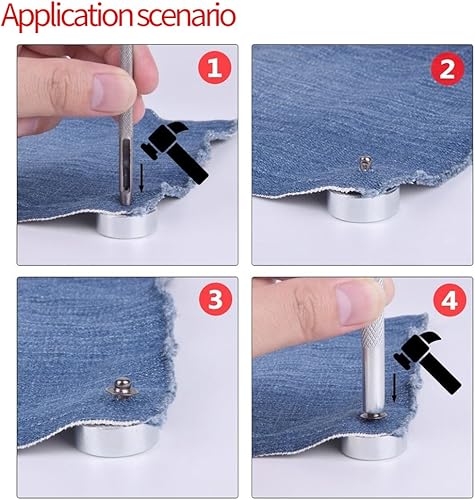 Application scenario

1

2

3

4