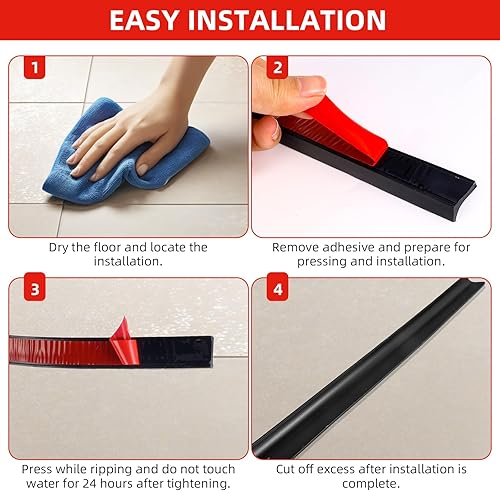 EASY INSTALLATION

1

Dry the floor and locate the installation.

2

Remove adhesive and prepare for pressing and installation.

3

Press while ripping and do not touch water for 24 hours after tightening.

4

Cut off excess after installation is complete.