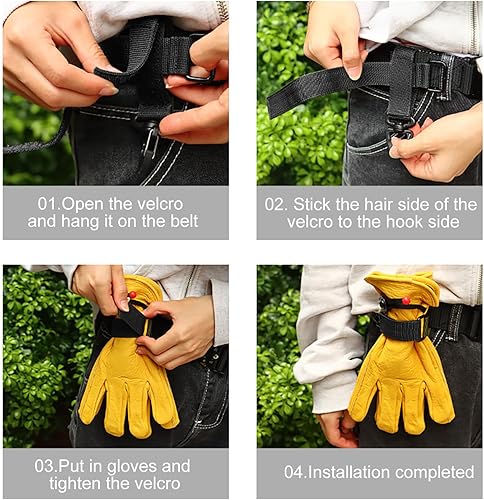 01.Open the velcro and hang it on the belt

02. Stick the hair side of the velcro to the hook side

03.Put in gloves and tighten the velcro

04.Installation completed