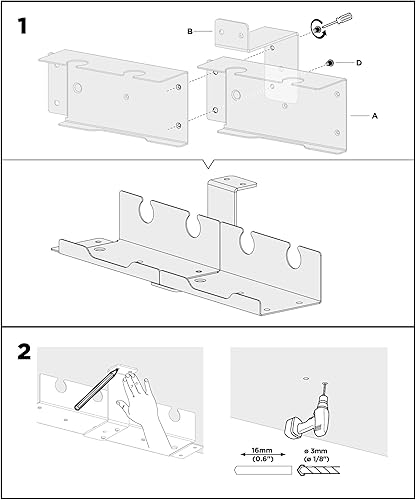 1

B

D

A

2

16mm
(0.6")

ø 3mm
(ø 1/8")