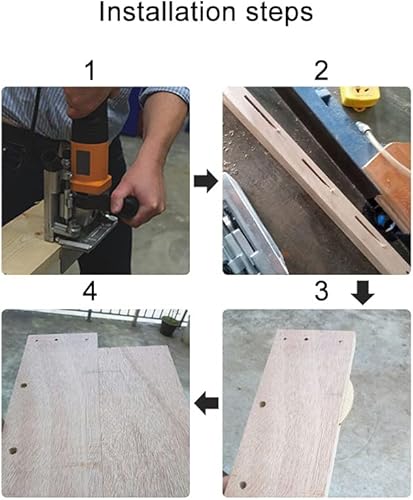 Installation steps

1

2

4

3