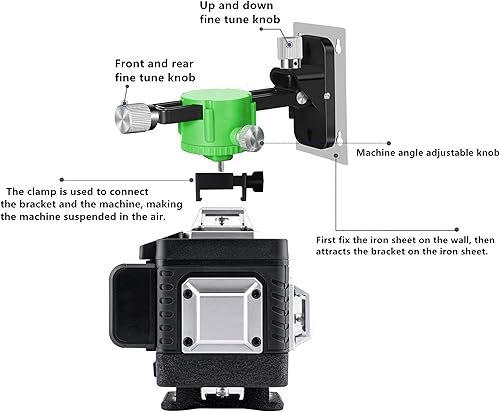 Up and down fine tune knob

Front and rear fine tune knob

Machine angle adjustable knob

The clamp is used to connect the bracket and the machine, making the machine suspended in the air.

First fix the iron sheet on the wall, then attracts the bracket on the iron sheet.