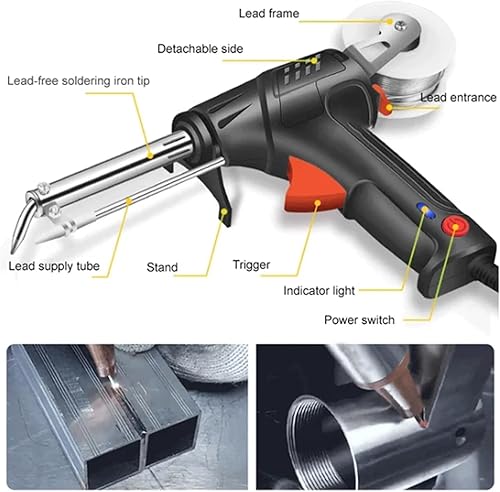 Lead frame
Detachable side
Lead-free soldering iron tip
Lead entrance
Lead supply tube
Stand
Trigger
Indicator light
Power switch