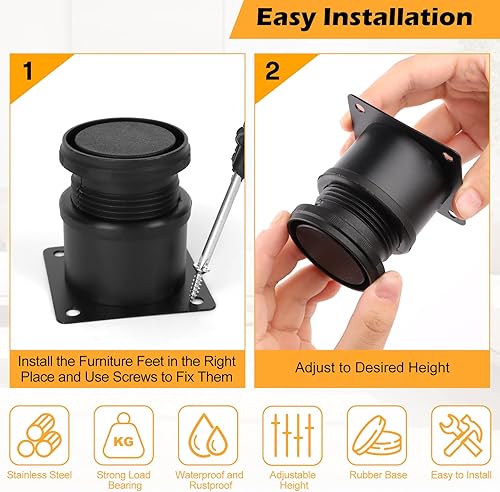 Easy Installation

1

Install the Furniture Feet in the Right Place and Use Screws to Fix Them

2

Adjust to Desired Height

Stainless Steel

KG

Strong Load Bearing

Waterproof and Rustproof

Adjustable Height

Rubber Base

Easy to Install