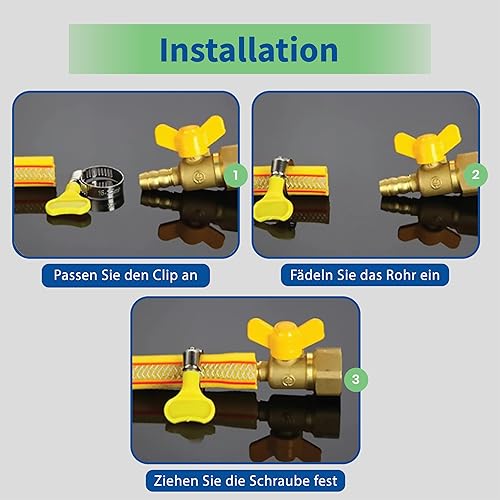 Installation

1

Passen Sie den Clip an

2

Fädeln Sie das Rohr ein

3

Ziehen Sie die Schraube fest