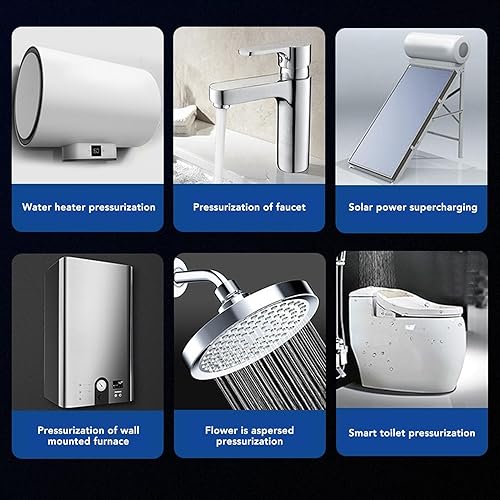 Water heater pressurization

Pressurization of faucet

Solar power supercharging

Pressurization of wall mounted furnace

Flower is aspersed pressurization

Smart toilet pressurization