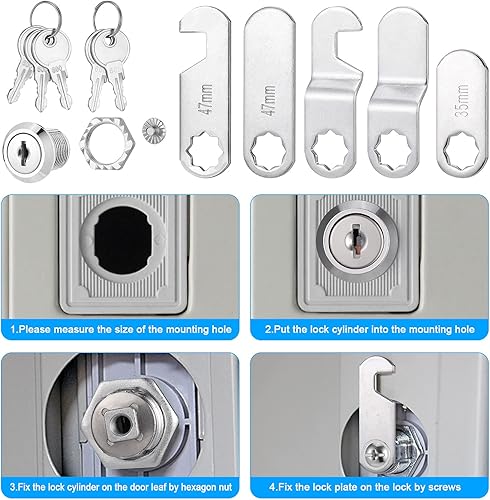 47mm

47mm

35mm

1.Please measure the size of the mounting hole

2.Put the lock cylinder into the mounting hole

3.Fix the lock cylinder on the door leaf by hexagon nut

4.Fix the lock plate on the lock by screws