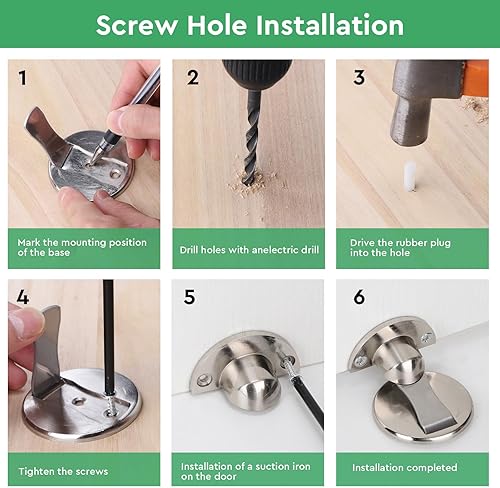 Screw Hole Installation

1

Mark the mounting position of the base

2

Drill holes with anelectric drill

3

Drive the rubber plug into the hole

4

Tighten the screws

5

Installation of a suction iron on the door

6

Installation completed