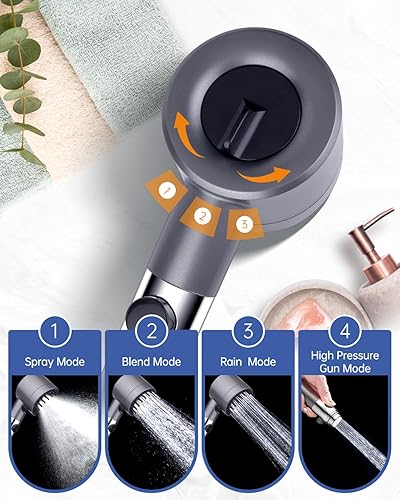 1
2
3

1
Spray Mode

2
Blend Mode

3
Rain Mode

4
High Pressure Gun Mode