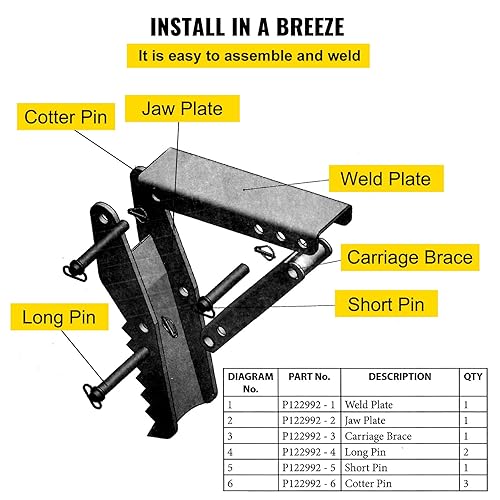 INSTALL IN A BREEZE

It is easy to assemble and weld

Cotter Pin

Jaw Plate

Weld Plate

Carriage Brace

Short Pin

Long Pin

| DIAGRAM No. | PART No. | DESCRIPTION | QTY |
|---|---|---|---|
| 1 | P122992 - 1 | Weld Plate | 1 |
| 2 | P122992 - 2 | Jaw Plate | 1 |
| 3 | P122992 - 3 | Carriage Brace | 1 |
| 4 | P122992 - 4 | Long Pin | 2 |
| 5 | P122992 - 5 | Short Pin | 1 |
| 6 | P122992 - 6 | Cotter Pin | 3 |