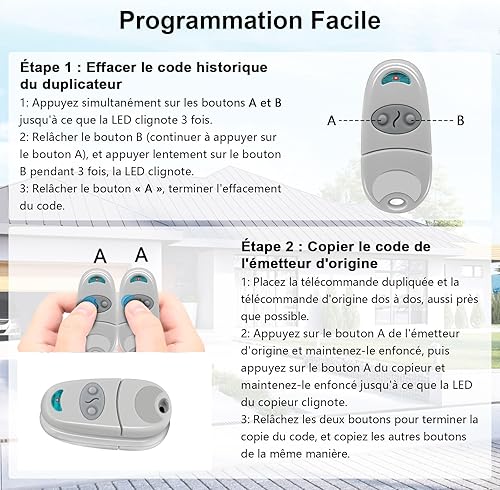 Programmation Facile

Étape 1 : Effacer le code historique du duplicateur

1: Appuyez simultanément sur les boutons A et B jusqu'à ce que la LED clignote 3 fois.
2: Relâcher le bouton B (continuer à appuyer sur le bouton A), et appuyer lentement sur le bouton B pendant 3 fois, la LED clignote.
3: Relâcher le bouton « A », terminer l'effacement du code.

A

B

A

A

Étape 2 : Copier le code de l'émetteur d'origine

1: Placez la télécommande dupliquée et la télécommande d'origine dos à dos, aussi près que possible.
2: Appuyez sur le bouton A de l'émetteur d'origine et maintenez-le enfoncé, puis appuyez sur le bouton A du copieur et maintenez-le enfoncé jusqu'à ce que la LED du copieur clignote.
3: Relâchez les deux boutons pour terminer la copie du code, et copiez les autres boutons de la même manière.