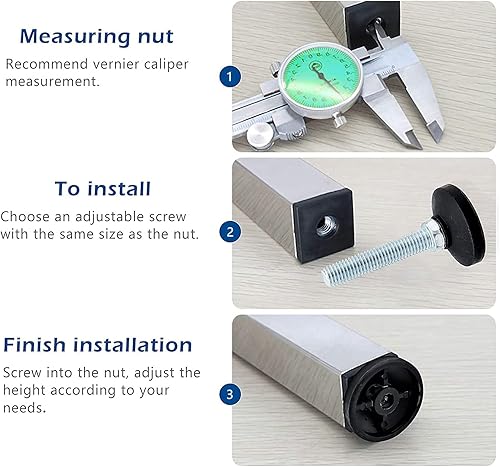 Measuring nut

Recommend vernier caliper measurement.

1

To install

Choose an adjustable screw with the same size as the nut.

2

Finish installation

Screw into the nut, adjust the height according to your needs.

3