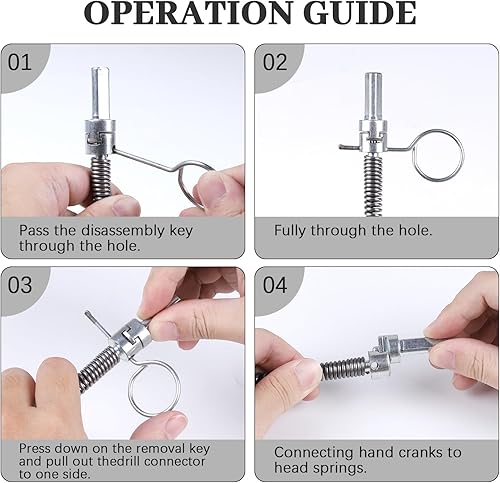 OPERATION GUIDE

01

Pass the disassembly key through the hole.

02

Fully through the hole.

03

Press down on the removal key and pull out thedrill connector to one side.

04

Connecting hand cranks to head springs.