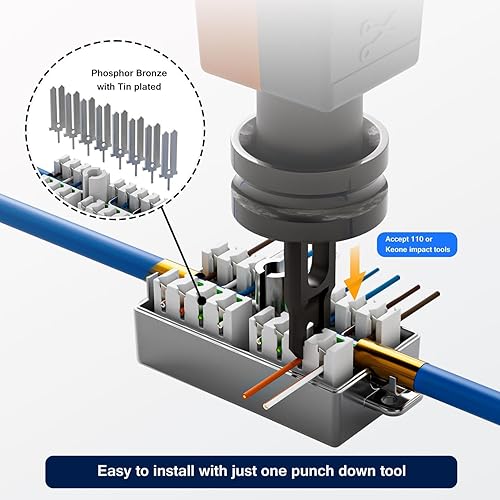 Phosphor Bronze with Tin plated

Accept 110 or Keone impact tools

Easy to install with just one punch down tool