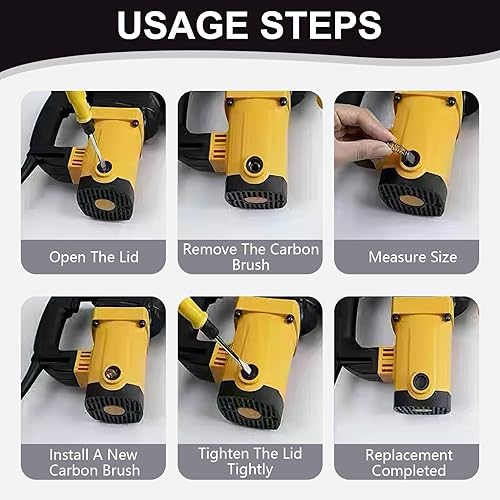 USAGE STEPS

Open The Lid

Remove The Carbon Brush

Measure Size

Install A New Carbon Brush

Tighten The Lid Tightly

Replacement Completed