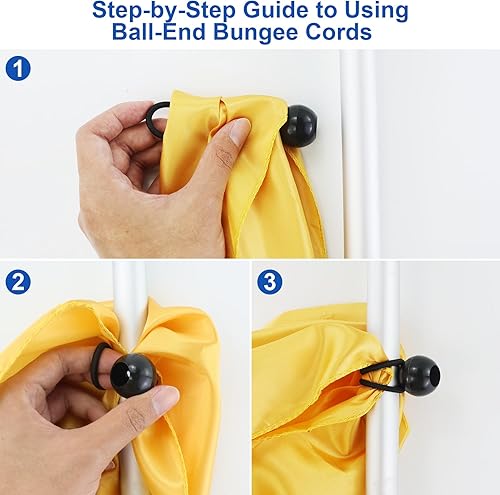 Step-by-Step Guide to Using Ball-End Bungee Cords

1

2

3