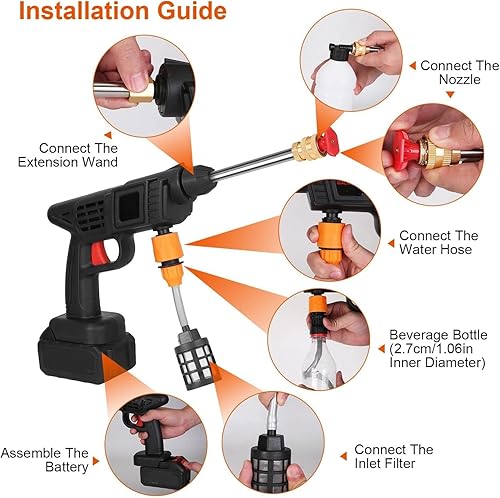 Installation Guide

Connect The Nozzle

Connect The Extension Wand

Connect The Water Hose

Beverage Bottle (2.7cm/1.06in Inner Diameter)

Assemble The Battery

Connect The Inlet Filter