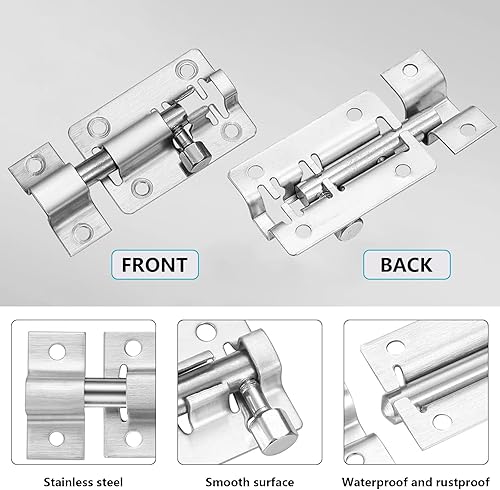 FRONT

BACK

Stainless steel

Smooth surface

Waterproof and rustproof