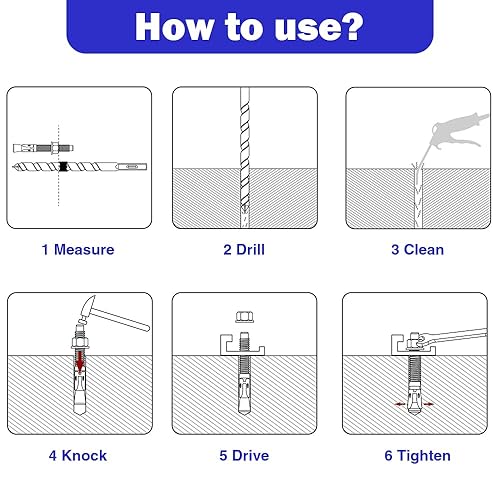 How to use?

1 Measure

2 Drill

3 Clean

4 Knock

5 Drive

6 Tighten