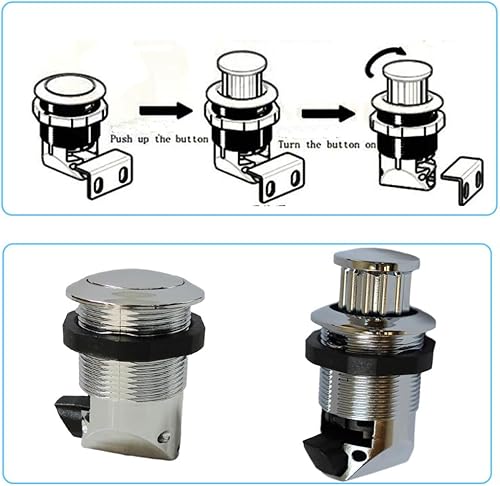 Push up the button

Turn the button on