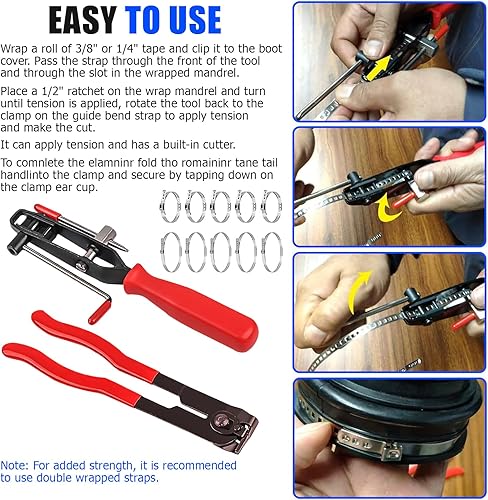 EASY TO USE

Wrap a roll of 3/8" or 1/4" tape and clip it to the boot cover. Pass the strap through the front of the tool and through the slot in the wrapped mandrel.

Place a 1/2" ratchet on the wrap mandrel and turn until tension is applied, rotate the tool back to the clamp on the guide bend strap to apply tension and make the cut.

It can apply tension and has a built-in cutter.

To comnlete the elamninr fold tho romaininr tane tail handlinto the clamp and secure by tapping down on the clamp ear cup.

Note: For added strength, it is recommended to use double wrapped straps.