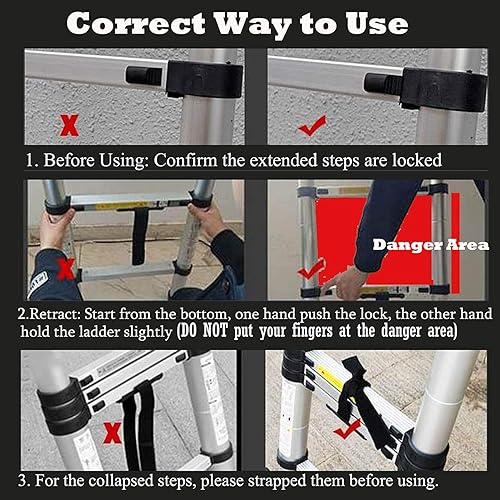 Correct Way to Use

1. Before Using: Confirm the extended steps are locked

Danger Area

2.Retract: Start from the bottom, one hand push the lock, the other hand hold the ladder slightly (DO NOT put your fingers at the danger area)

3. For the collapsed steps, please strapped them before using.