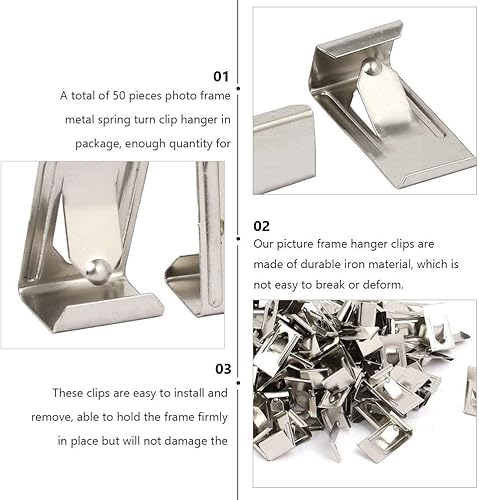 01
A total of 50 pieces photo frame metal spring turn clip hanger in package, enough quantity for

02
Our picture frame hanger clips are made of durable iron material, which is not easy to break or deform.

03
These clips are easy to install and remove, able to hold the frame firmly in place but will not damage the