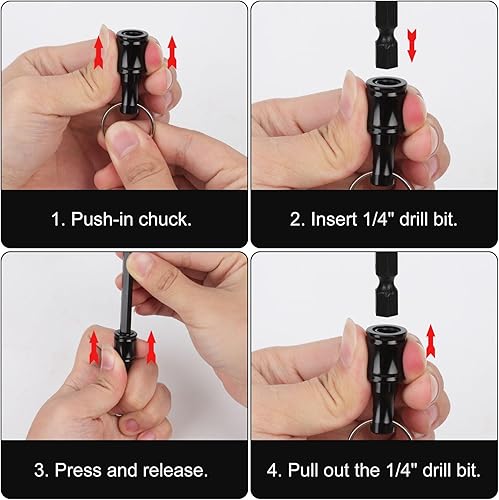 1. Push-in chuck.

2. Insert 1/4" drill bit.

3. Press and release.

4. Pull out the 1/4" drill bit.