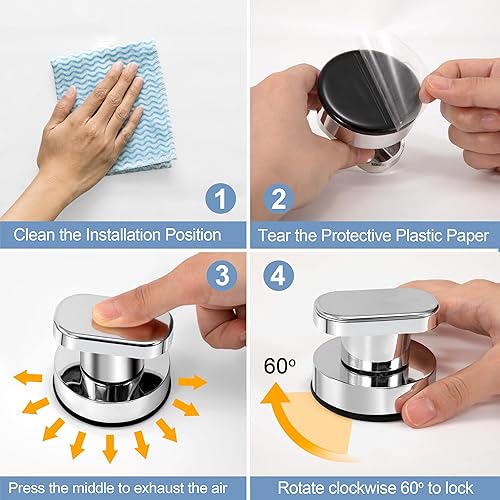 1
Clean the Installation Position

2
Tear the Protective Plastic Paper

3
Press the middle to exhaust the air

4
60º
Rotate clockwise 60º to lock