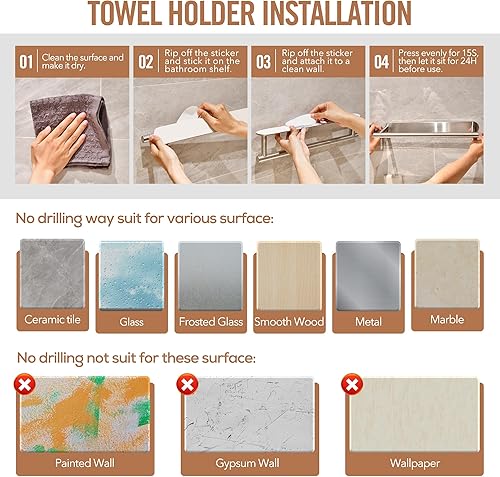 TOWEL HOLDER INSTALLATION

01 Clean the surface and make it dry.

02 Rip off the sticker and stick it on the bathroom shelf.

03 Rip off the sticker and attach it to a clean wall.

04 Press evenly for 15S, then let it sit for 24H before use.

No drilling way suit for various surface:

Ceramic tile

Glass

Frosted Glass

Smooth Wood

Metal

Marble

No drilling not suit for these surface:

Painted Wall

Gypsum Wall

Wallpaper