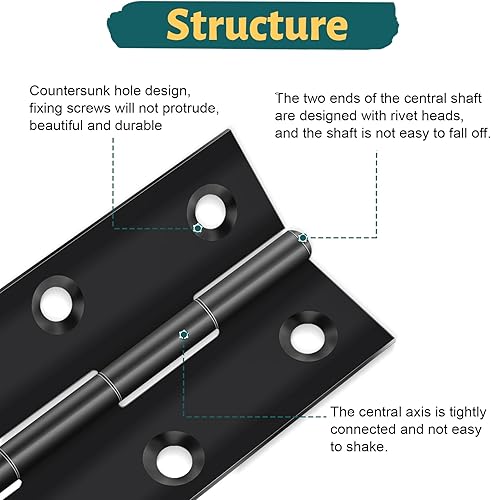 Structure

Countersunk hole design, fixing screws will not protrude, beautiful and durable

The two ends of the central shaft are designed with rivet heads, and the shaft is not easy to fall off.

The central axis is tightly connected and not easy to shake.