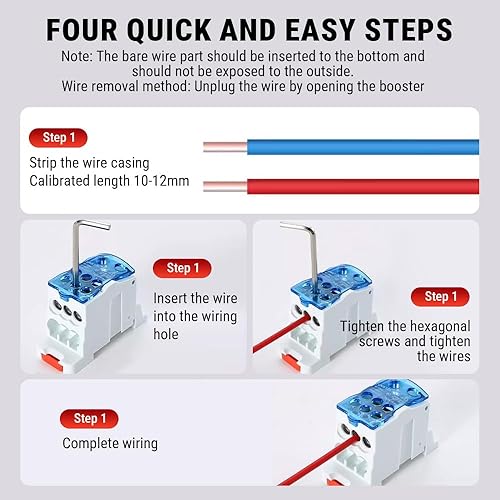 FOUR QUICK AND EASY STEPS

Note: The bare wire part should be inserted to the bottom and should not be exposed to the outside.
Wire removal method: Unplug the wire by opening the booster

Step 1

Strip the wire casing
Calibrated length 10-12mm

Step 1

Insert the wire into the wiring hole

Step 1

Tighten the hexagonal screws and tighten the wires

Step 1

Complete wiring