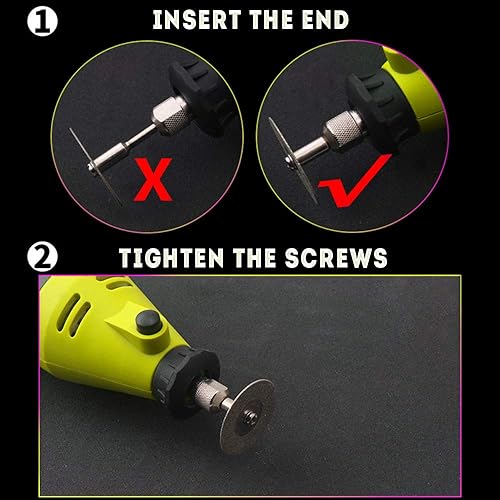 1 INSERT THE END

X

2 TIGHTEN THE SCREWS