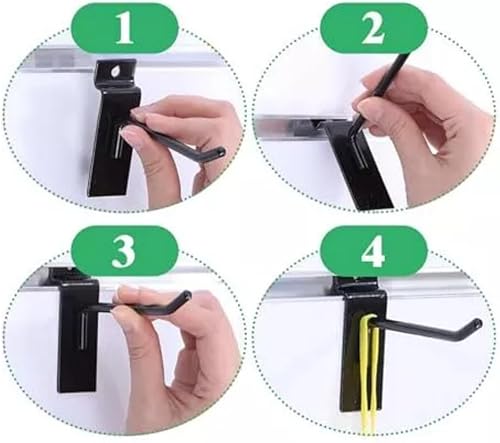 1

2

3

4