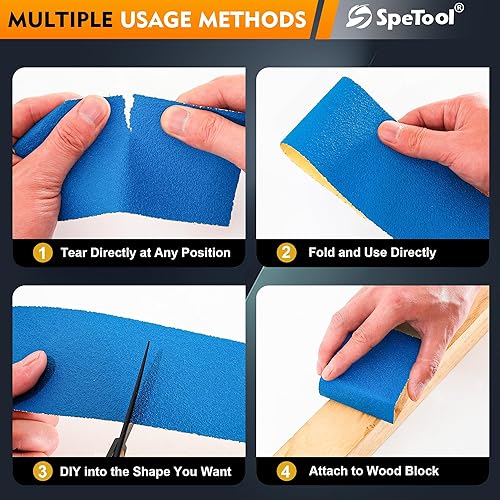 MULTIPLE USAGE METHODS

SpeTool®

1 Tear Directly at Any Position

2 Fold and Use Directly

3 DIY into the Shape You Want

4 Attach to Wood Block