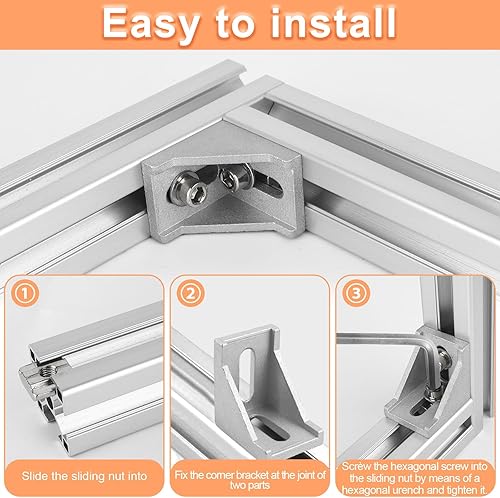 Easy to install

①

Slide the sliding nut into

②

Fix the corner bracket at the joint of two parts

③

Screw the hexagonal screw into the sliding nut by means of a hexagonal urench and tighten it.