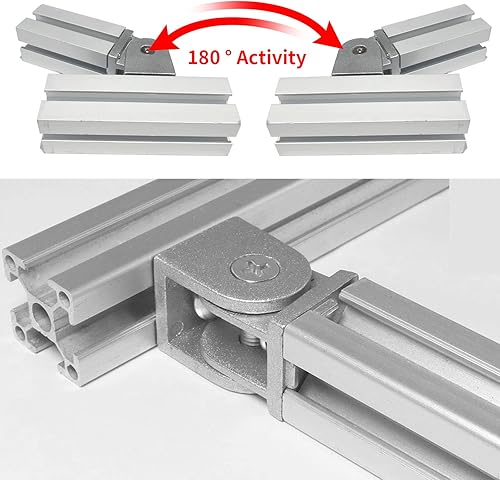 180 ° Activity