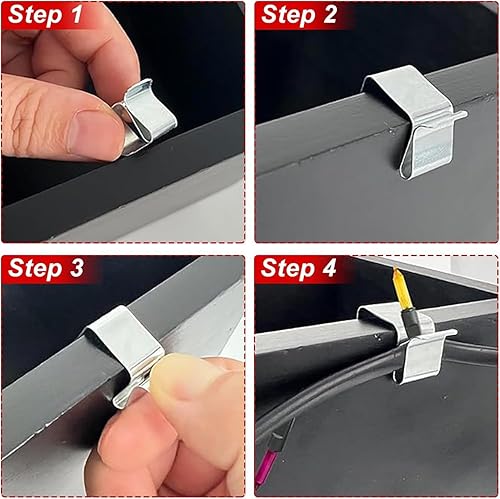 Step 1

Step 2

Step 3

Step 4