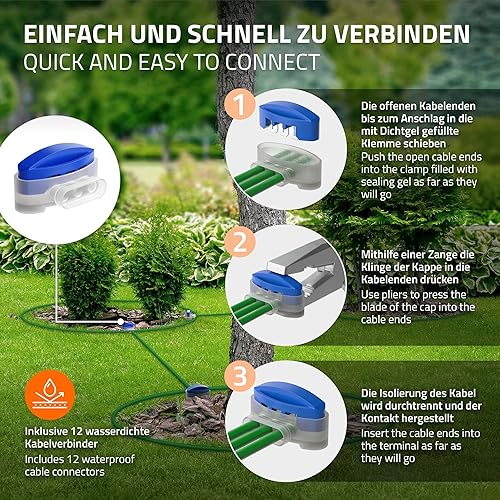 EINFACH UND SCHNELL ZU VERBINDEN
QUICK AND EASY TO CONNECT

1

Die offenen Kabelenden bis zum Anschlag in die mit Dichtgel gefüllte Klemme schieben
Push the open cable ends into the clamp filled with sealing gel as far as they will go

2

Mithilfe einer Zange die Klinge der Kappe in die Kabelenden drücken
Use pliers to press the blade of the cap into the cable ends

3

Die Isolierung des Kabel wird durchtrennt und der Kontakt hergestellt
Insert the cable ends into the terminal as far as they will go

Inklusive 12 wasserdichte Kabelverbinder
Includes 12 waterproof cable connectors