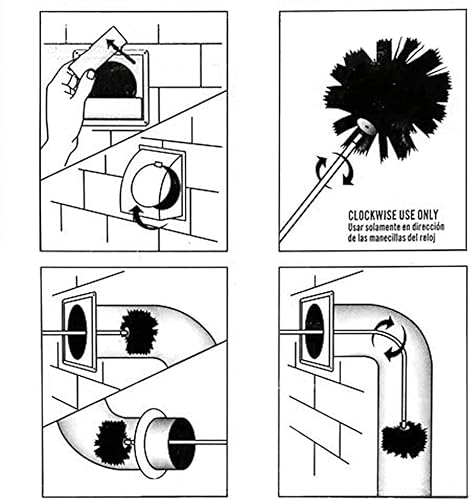 CLOCKWISE USE ONLY
Usar solamente en dirección de las manecillas del reloj