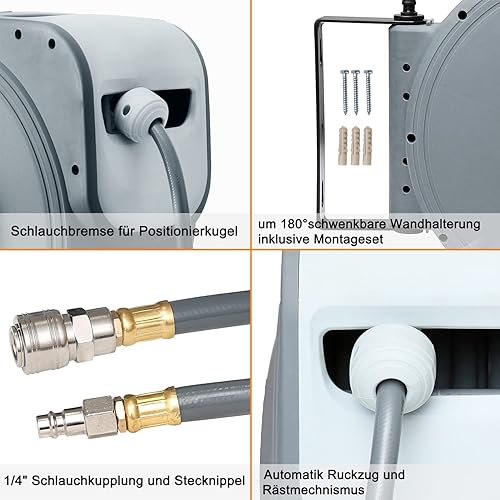 Schlauchbremse für Positionierkugel

um 180°schwenkbare Wandhalterung inklusive Montageset

1/4" Schlauchkupplung und Stecknippel

Automatik Ruckzug und Rästmechnismus