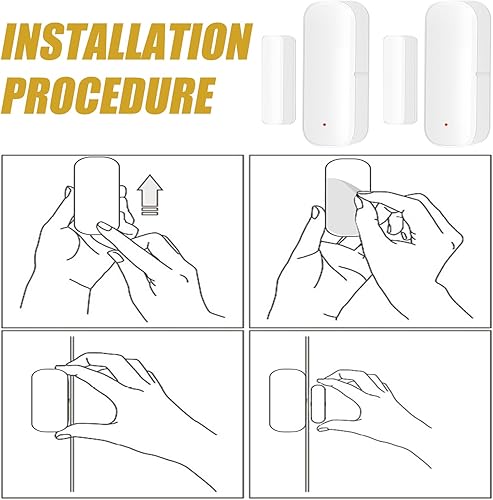 INSTALLATION PROCEDURE